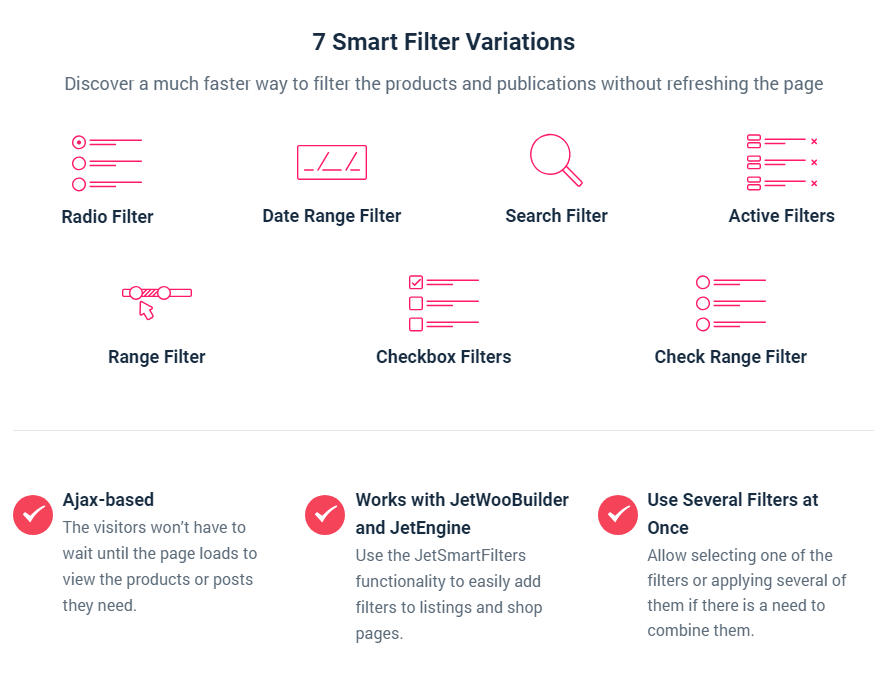 7 Smart Filter Variations

Discover a much faster way to filter the products and publications without refreshing the page

Radio Filter

Date Range Filter

Search Filter

Active Filters

Range Filter

Checkbox Filters

Check Range Filter

Ajax-based

The visitors won't have to wait until the page loads to view the products or posts they need.

Works with JetWooBuilder and JetEngine

Use the JetSmartFilters functionality to easily add filters to listings and shop pages.

Use Several Filters at Once

Allow selecting one of the filters or applying several of them if there is a need to combine them.