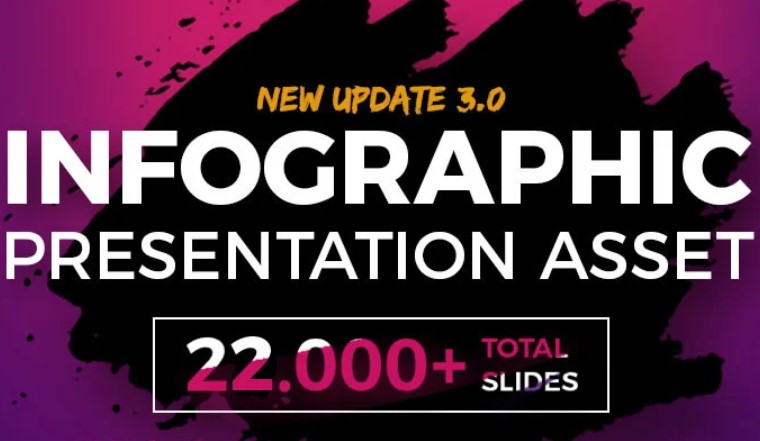 NEW UPDATE 3.0
INFOGRAPHIC
PRESENTATION ASSET

22.000+ TOTAL SLIDES