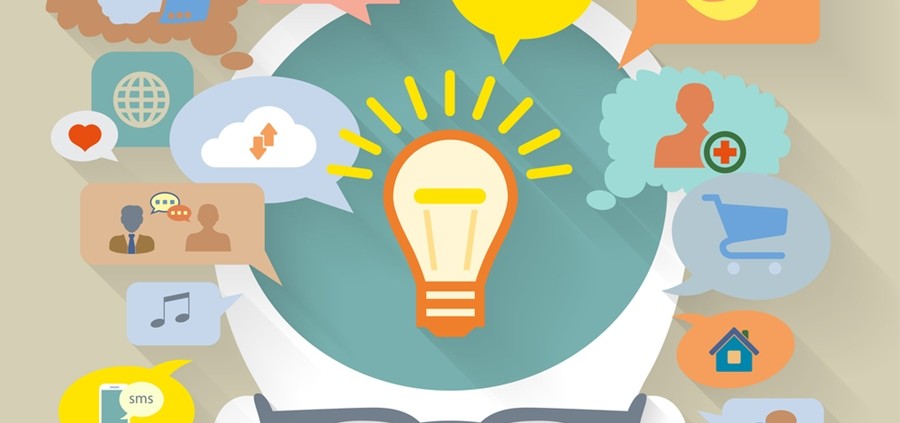 sms