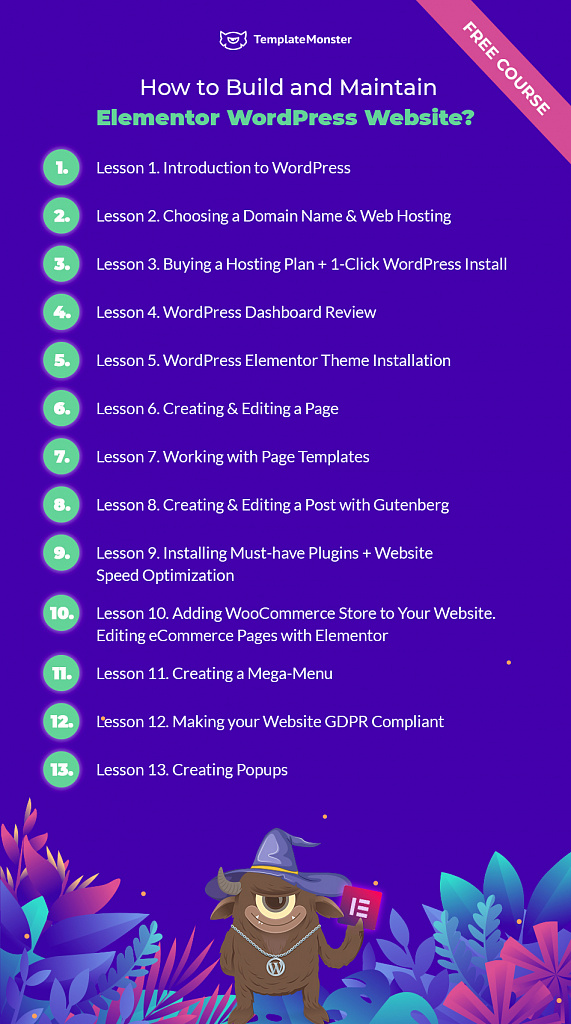 TemplateMonster

FREE COURSE

How to Build and Maintain
Elementor WordPress Website?

1. Lesson 1. Introduction to WordPress

2. Lesson 2. Choosing a Domain Name & Web Hosting

3. Lesson 3. Buying a Hosting Plan + 1-Click WordPress Install

4. Lesson 4. WordPress Dashboard Review

5. Lesson 5. WordPress Elementor Theme Installation

6. Lesson 6. Creating & Editing a Page

7. Lesson 7. Working with Page Templates

8. Lesson 8. Creating & Editing a Post with Gutenberg

9. Lesson 9. Installing Must-have Plugins + Website Speed Optimization

10. Lesson 10. Adding WooCommerce Store to Your Website. Editing eCommerce Pages with Elementor

11. Lesson 11. Creating a Mega-Menu

12. Lesson 12. Making your Website GDPR Compliant

13. Lesson 13. Creating Popups