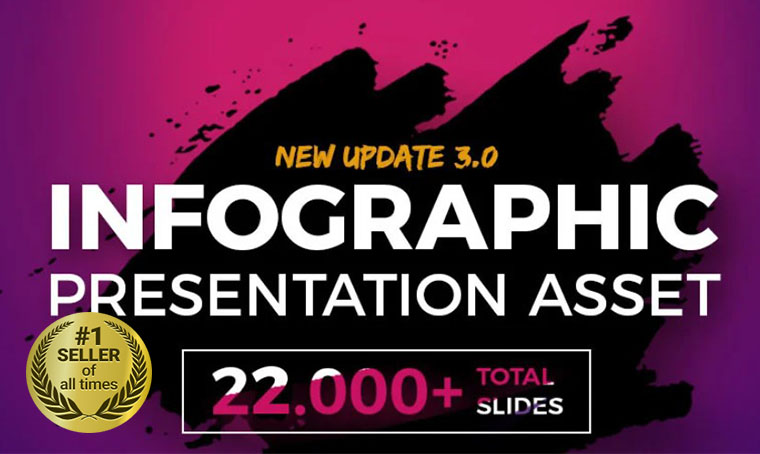 NEW UPDATE 3.0
INFOGRAPHIC
PRESENTATION ASSET

#1
SELLER
of
all times

22.000+ TOTAL SLIDES